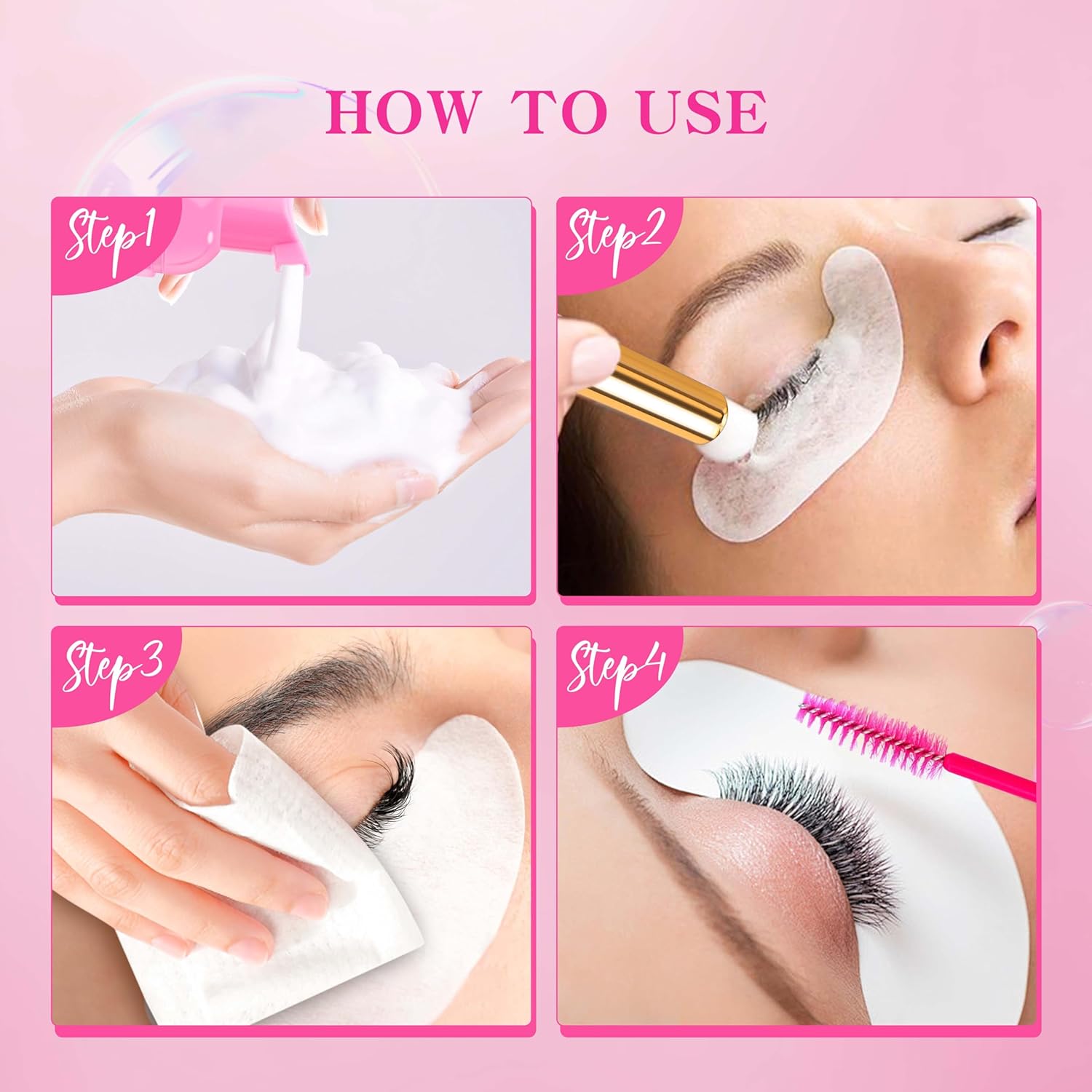 HOW TO USE

Step1

Step2

Step3

Step4